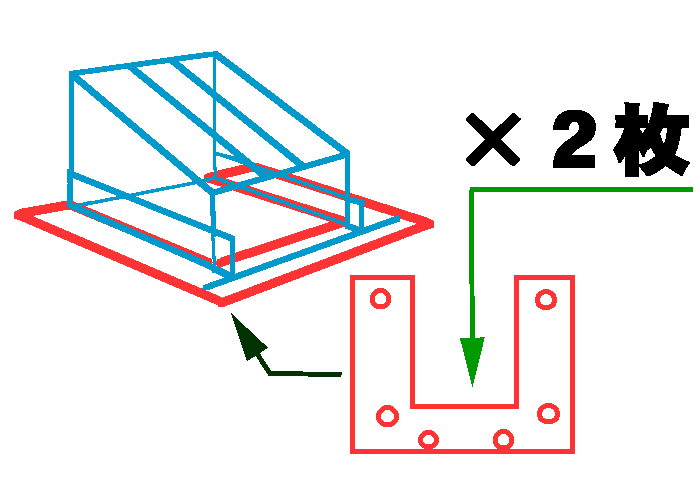 × 2 枚