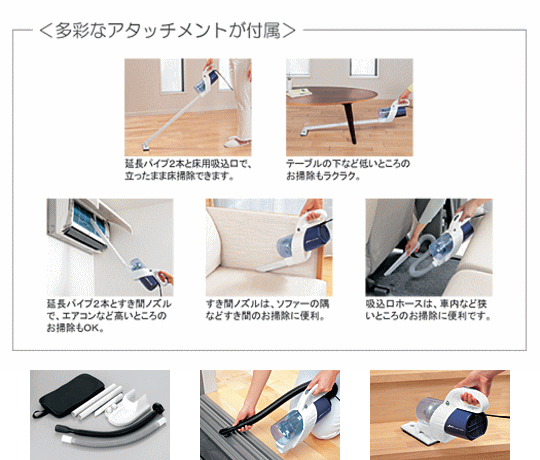 ＜多彩なアタッチメントが付属＞

延長パイプ2本と床用吸込口で、立ったまま床掃除できます。

テーブルの下など低いところのお掃除もラクラク。

延長パイプ2本とすき間ノズルで、エアコンなど高いところのお掃除もOK。

すき間ノズルは、ソファーの隅などすき間のお掃除に便利。

吸込口ホースは、車内など狭いところのお掃除に便利です。