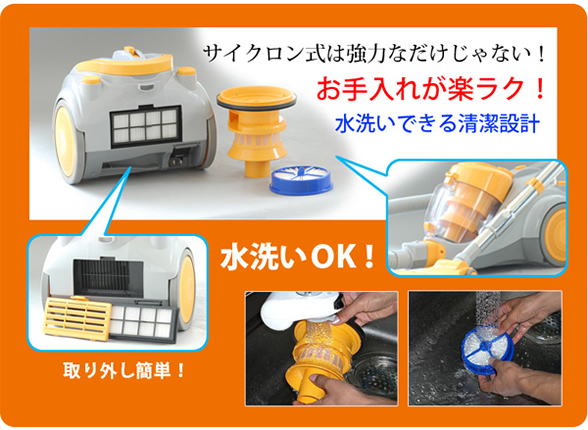 サイクロン式は強力なだけじゃない！

お手入れが楽ラク！

水洗いできる清潔設計

水洗いOK！

取り外し簡単！