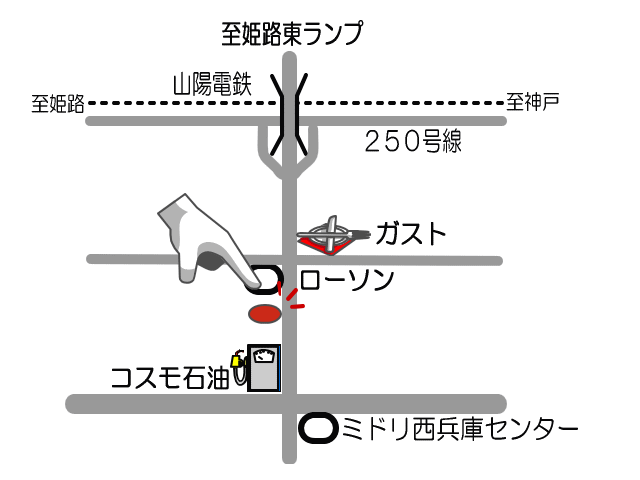 至姫路東ランプ

山陽電鉄

至姫路

至神戸

250号線

ガスト

ローソン

コスモ石油

ミドリ西兵庫センター