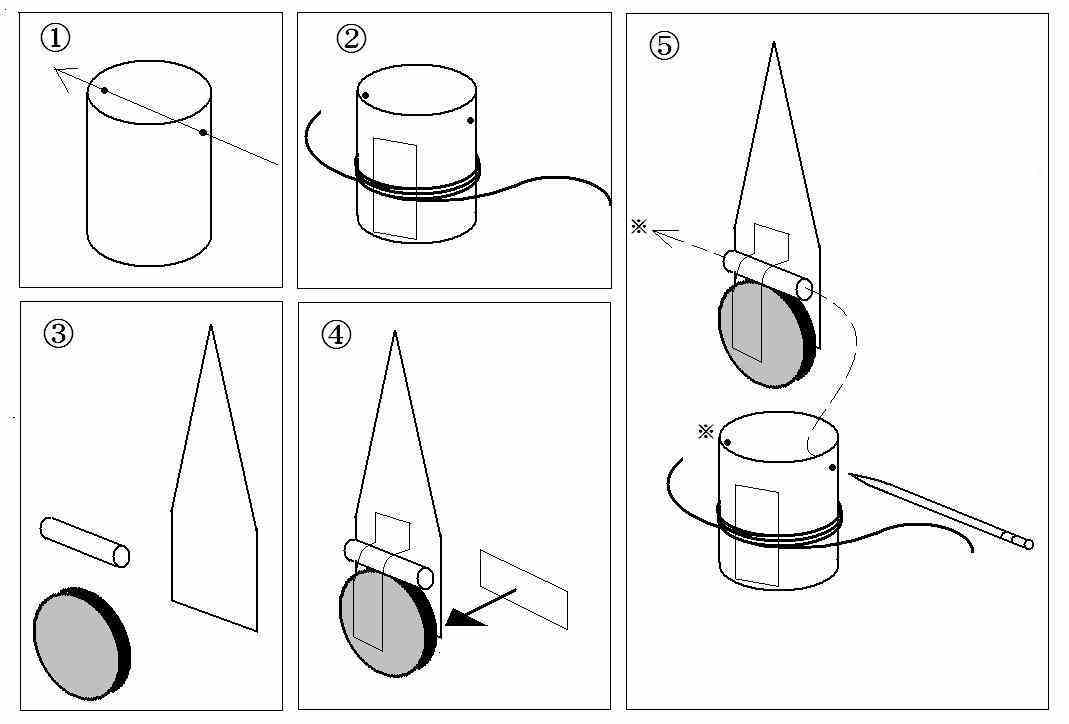 ①

②

③

④

⑤

※

※