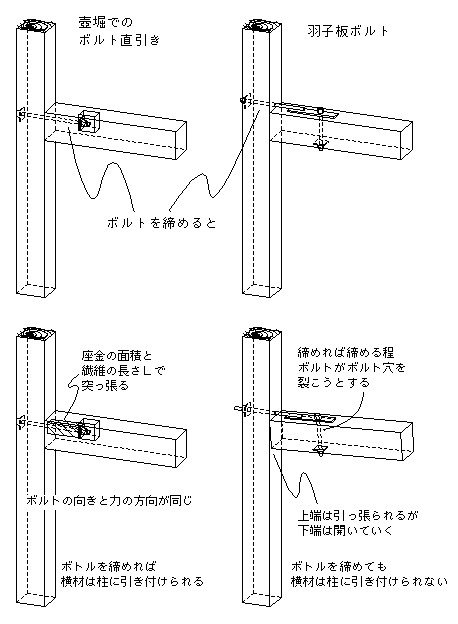 壺堀での
ボルト直引き

羽子板ボルト

ボルトを締めると

座金の面積と
繊維の長さLで
突っ張る

締めれば締める程
ボルトがボルト穴を
裂こうとする

ボルトの向きと力の方向が同じ

上端は引っ張られるが
下端は開いていく

ボトルを締めれば
横材は柱に引き付けられる

ボトルを締めても
横材は柱に引き付けられない