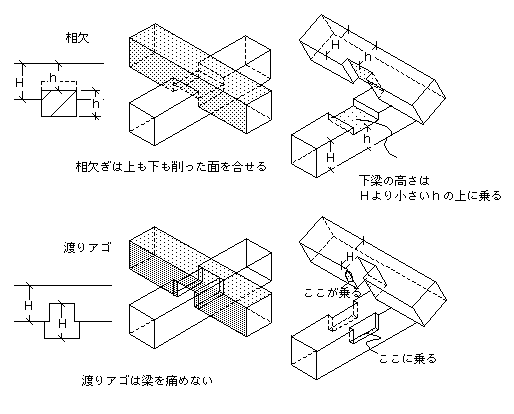 相欠

H

h

h

H

h

h

H

h

相欠ぎは上も下も削った面を合せる

下梁の高さは
Hより小さいｈの上に乗る

渡りアゴ

H

H

H

ここが乗る

ここに乗る

渡りアゴは梁を痛めない